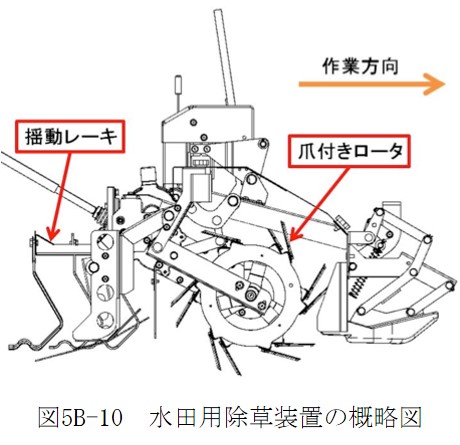 作業方向

揺動レーキ

爪付きロータ

図5B-10　水田用除草装置の概略図